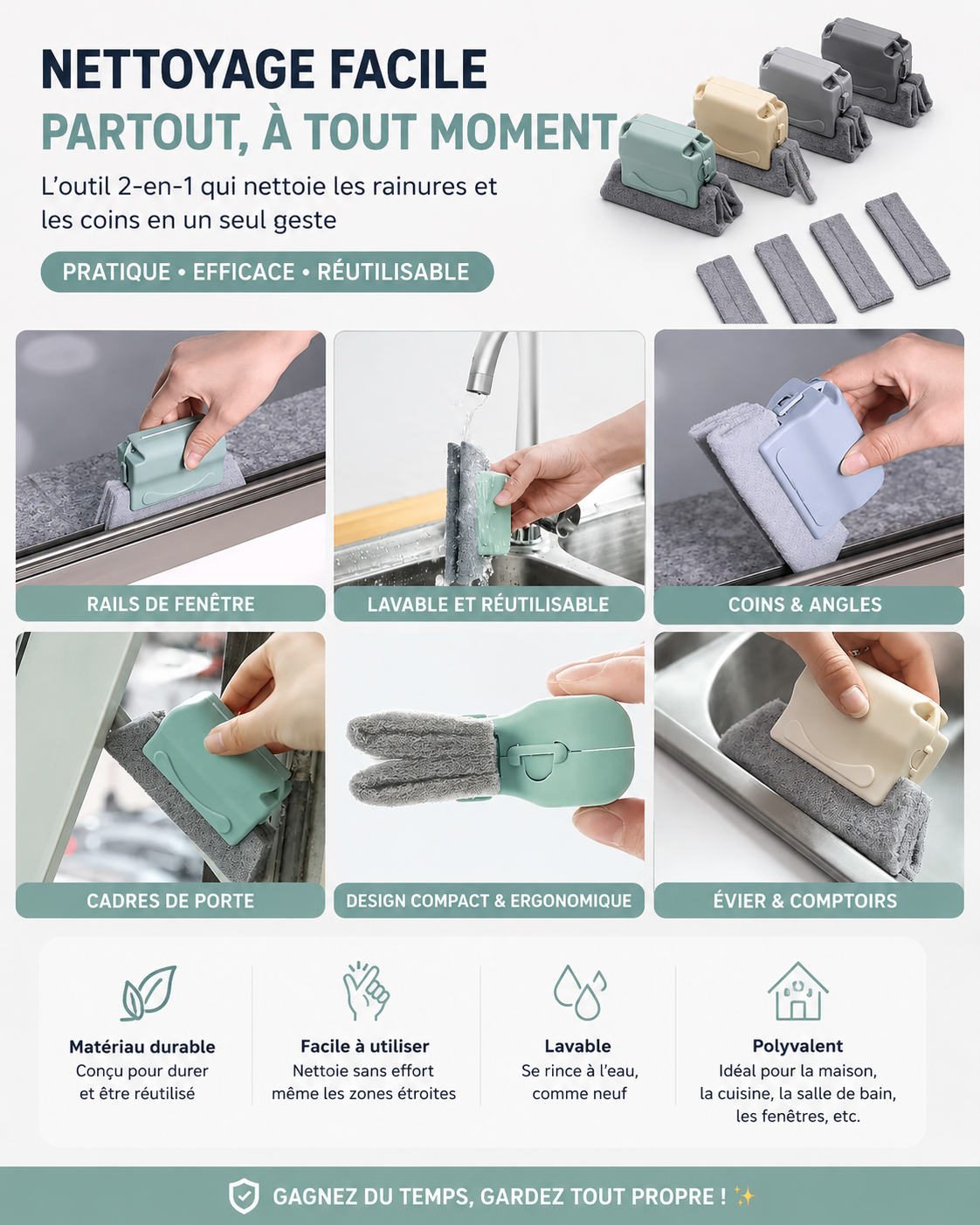 NETTOYAGE FACILE
PARTOUT, À TOUT MOMENT

L'outil 2-en-1 qui nettoie les rainures et les coins en un seul geste

PRATIQUE • EFFICACE • RÉUTILISABLE

RAILS DE FENÊTRE

LAVABLE ET RÉUTILISABLE

COINS & ANGLES

CADRES DE PORTE

DESIGN COMPACT & ERGONOMIQUE

ÉVIER & COMPTOIRS

Matériau durable
Conçu pour durer et être réutilisé

Facile à utiliser
Nettoie sans effort même les zones étroites

Lavable
Se rince à l'eau, comme neuf

Polyvalent
Idéal pour la maison, la cuisine, la salle de bain, les fenêtres, etc.

GAGNEZ DU TEMPS, GARDEZ TOUT PROPRE ! ✨