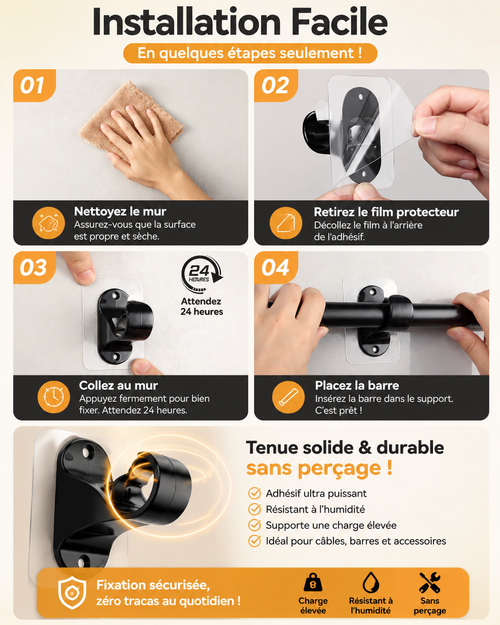 Installation Facile

En quelques étapes seulement !

01

Nettoyez le mur
Assurez-vous que la surface est propre et sèche.

02

Retirez le film protecteur
Décollez le film à l'arrière de l'adhésif.

03

24 HEURES

Attendez 24 heures

Collez au mur
Appuyez fermement pour bien fixer. Attendez 24 heures.

04

Placez la barre
Insérez la barre dans le support. C'est prêt !

Tenue solide & durable
sans perçage !

Adhésif ultra puissant
Résistant à l'humidité
Supporte une charge élevée
Idéal pour câbles, barres et accessoires

Fixation sécurisée, zéro tracas au quotidien !

Charge élevée

Résistant à l'humidité

Sans perçage