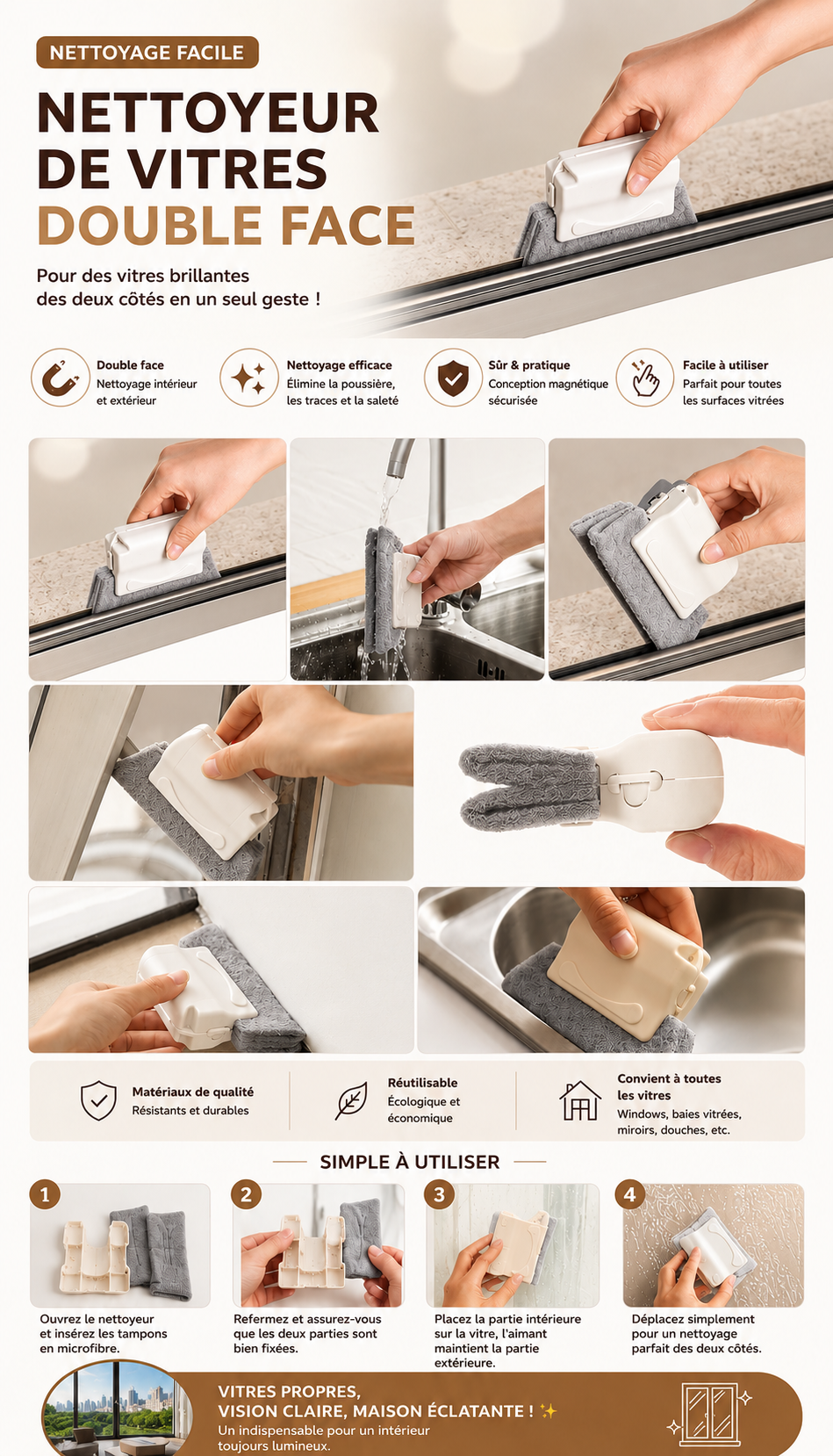 NETTOYAGE FACILE

NETTOYEUR DE VITRES DOUBLE FACE

Pour des vitres brillantes des deux côtés en un seul geste !

Double face
Nettoyage intérieur et extérieur

Nettoyage efficace
Élimine la poussière, les traces et la saleté

Sûr & pratique
Conception magnétique sécurisée

Facile à utiliser
Parfait pour toutes les surfaces vitrées

Matériaux de qualité
Résistants et durables

Réutilisable
Écologique et économique

Convient à toutes les vitres
Windows, baies vitrées, miroirs, douches, etc.

SIMPLE À UTILISER

1
Ouvrez le nettoyeur et insérez les tampons en microfibre.

2
Refermez et assurez-vous que les deux parties sont bien fixées.

3
Placez la partie intérieure sur la vitre, l'aimant maintient la partie extérieure.

4
Déplacez simplement pour un nettoyage parfait des deux côtés.

VITRES PROPRES,
VISION CLAIRE, MAISON ÉCLATANTE ! ✨
Un indispensable pour un intérieur toujours lumineux.